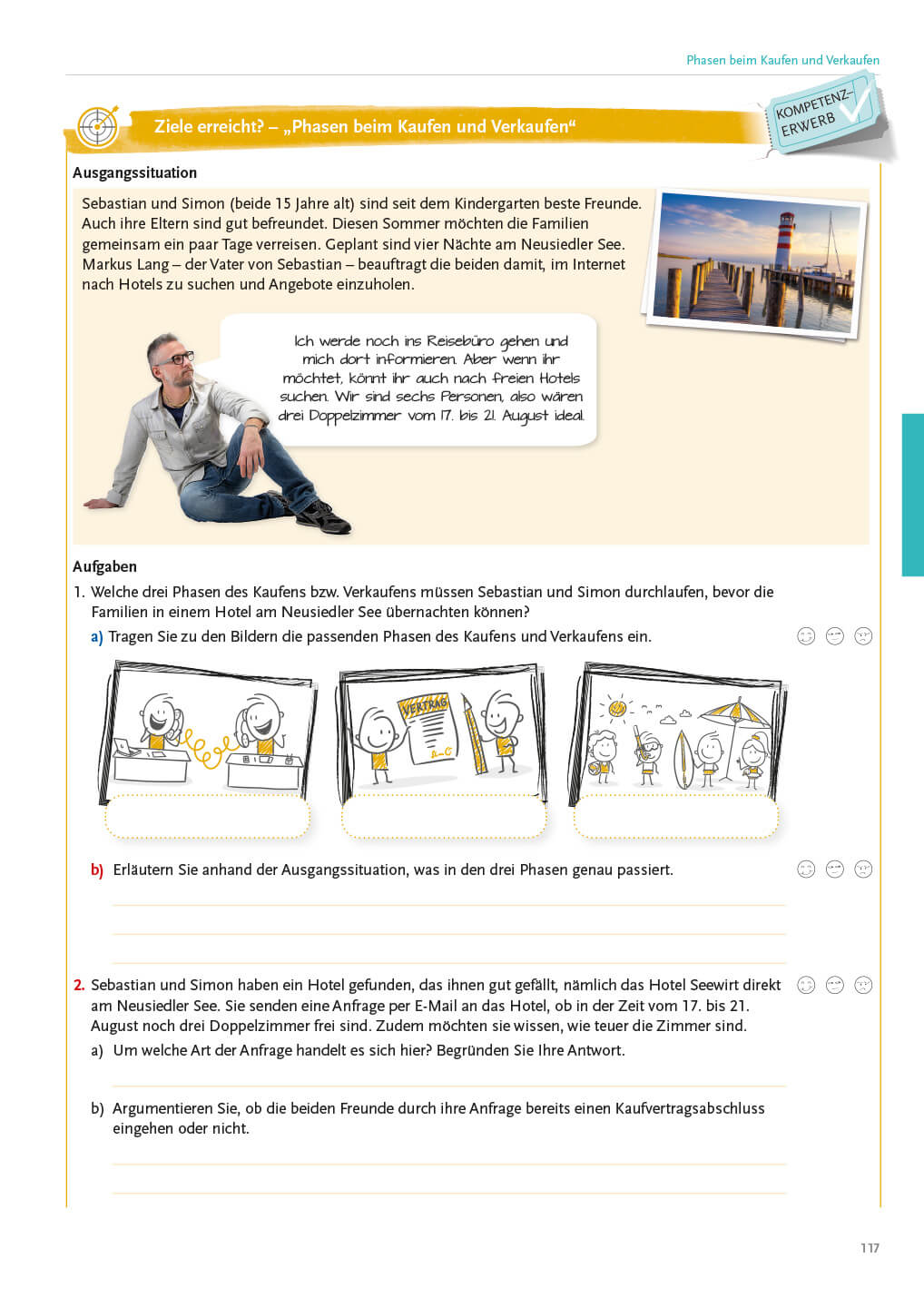 Phasen beim Kaufen und Verkaufen

Ziele erreicht? – „Phasen beim Kaufen und Verkaufen“

KOMPETENZ-ERWERB

Ausgangssituation

Sebastian und Simon (beide 15 Jahre alt) sind seit dem Kindergarten beste Freunde. Auch ihre Eltern sind gut befreundet. Diesen Sommer möchten die Familien gemeinsam ein paar Tage verreisen. Geplant sind vier Nächte am Neusiedler See. Markus Lang – der Vater von Sebastian – beauftragt die beiden damit, im Internet nach Hotels zu suchen und Angebote einzuholen.

Ich werde noch ins Reisebüro gehen und mich dort informieren. Aber wenn ihr möchtet, könnt ihr auch nach freien Hotels suchen. Wir sind sechs Personen, also wären drei Doppelzimmer vom 17. bis 21. August ideal.

Aufgaben

1. Welche drei Phasen des Kaufens bzw. Verkaufens müssen Sebastian und Simon durchlaufen, bevor die Familien in einem Hotel am Neusiedler See übernachten können?

a) Tragen Sie zu den Bildern die passenden Phasen des Kaufens und Verkaufens ein.

VERTRAG

b) Erläutern Sie anhand der Ausgangssituation, was in den drei Phasen genau passiert.

2. Sebastian und Simon haben ein Hotel gefunden, das ihnen gut gefällt, nämlich das Hotel Seewirt direkt am Neusiedler See. Sie senden eine Anfrage per E-Mail an das Hotel, ob in der Zeit vom 17. bis 21. August noch drei Doppelzimmer frei sind. Zudem möchten sie wissen, wie teuer die Zimmer sind.

a) Um welche Art der Anfrage handelt es sich hier? Begründen Sie Ihre Antwort.

b) Argumentieren Sie, ob die beiden Freunde durch ihre Anfrage bereits einen Kaufvertragsabschluss eingehen oder nicht.

117