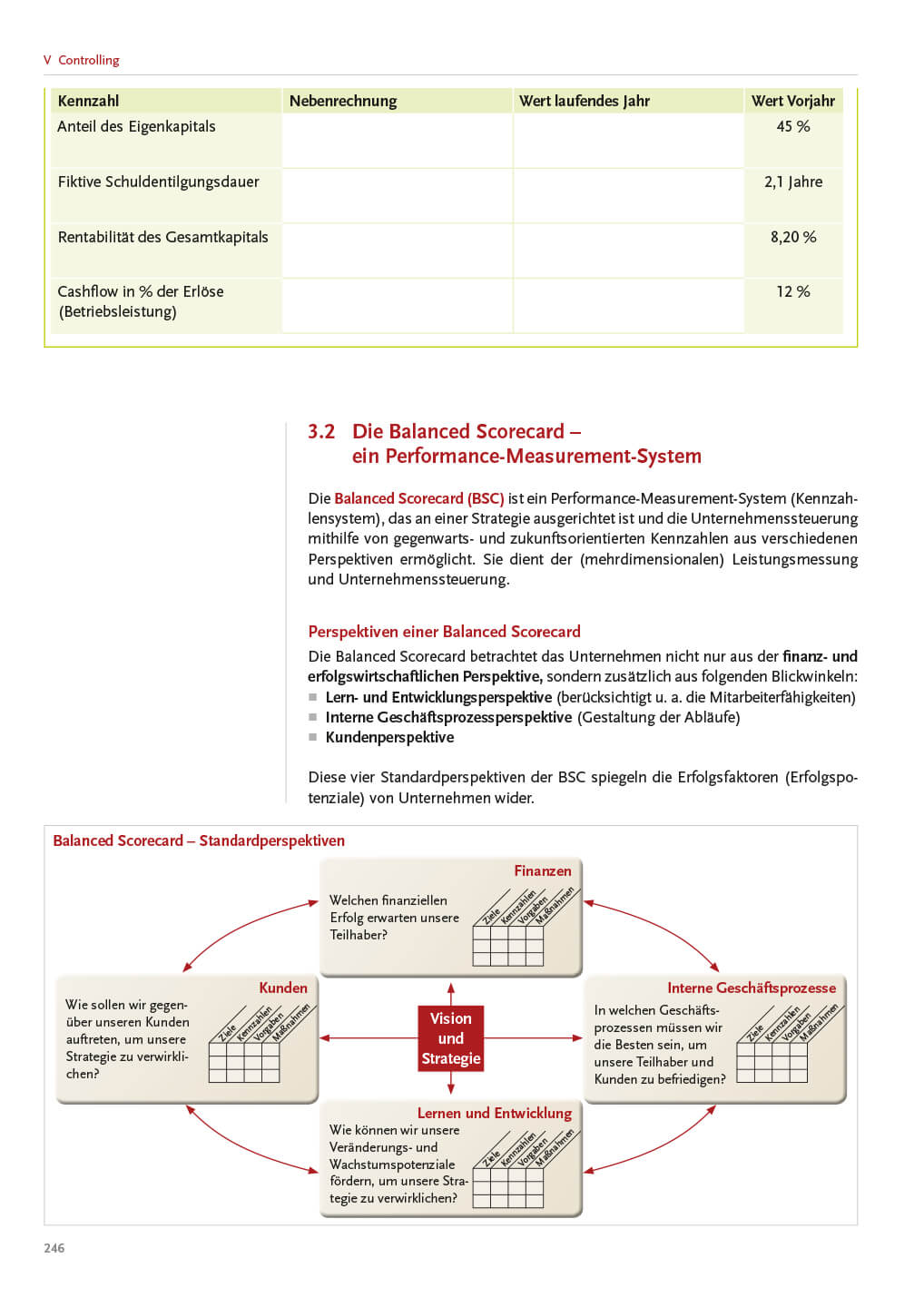 V Controlling

| Kennzahl | Nebenrechnung | Wert laufendes Jahr | Wert Vorjahr |
|---|---|---|---|
| Anteil des Eigenkapitals | | | 45 % |
| Fiktive Schuldentilgungsdauer | | | 2,1 Jahre |
| Rentabilität des Gesamtkapitals | | | 8,20 % |
| Cashflow in % der Erlöse (Betriebsleistung) | | | 12 % |

3.2 Die Balanced Scorecard – ein Performance-Measurement-System

Die Balanced Scorecard (BSC) ist ein Performance-Measurement-System (Kennzahlensystem), das an einer Strategie ausgerichtet ist und die Unternehmenssteuerung mithilfe von gegenwarts- und zukunftsorientierten Kennzahlen aus verschiedenen Perspektiven ermöglicht. Sie dient der (mehrdimensionalen) Leistungsmessung und Unternehmenssteuerung.

Perspektiven einer Balanced Scorecard

Die Balanced Scorecard betrachtet das Unternehmen nicht nur aus der finanz- und erfolgswirtschaftlichen Perspektive, sondern zusätzlich aus folgenden Blickwinkeln:
■ Lern- und Entwicklungsperspektive (berücksichtigt u. a. die Mitarbeiterfähigkeiten)
■ Interne Geschäftsprozessperspektive (Gestaltung der Abläufe)
■ Kundenperspektive

Diese vier Standardperspektiven der BSC spiegeln die Erfolgsfaktoren (Erfolgspotenziale) von Unternehmen wider.

Balanced Scorecard – Standardperspektiven

Finanzen
Welchen finanziellen Erfolg erwarten unsere Teilhaber?
Ziele Kennzahlen Vorgaben Maßnahmen

Kunden
Wie sollen wir gegenüber unseren Kunden auftreten, um unsere Strategie zu verwirklichen?
Ziele Kennzahlen Vorgaben Maßnahmen

Vision und Strategie

Interne Geschäftsprozesse
In welchen Geschäftsprozessen müssen wir die Besten sein, um unsere Teilhaber und Kunden zu befriedigen?
Ziele Kennzahlen Vorgaben Maßnahmen

Lernen und Entwicklung
Wie können wir unsere Veränderungs- und Wachstumspotenziale fördern, um unsere Strategie zu verwirklichen?
Ziele Kennzahlen Vorgaben Maßnahmen

246