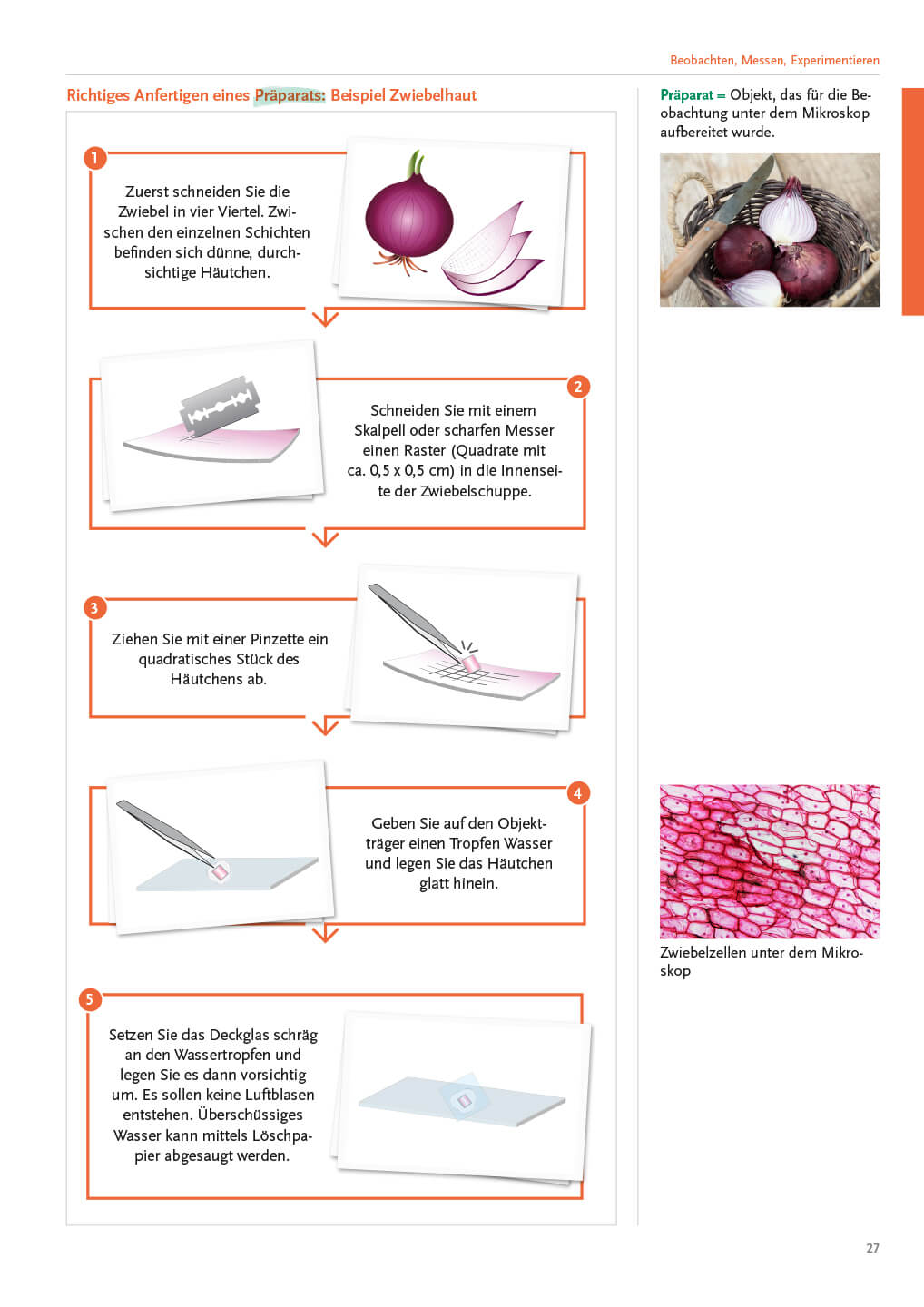 Beobachten, Messen, Experimentieren

Richtiges Anfertigen eines Präparats: Beispiel Zwiebelhaut

1

Zuerst schneiden Sie die Zwiebel in vier Viertel. Zwischen den einzelnen Schichten befinden sich dünne, durchsichtige Häutchen.

2

Schneiden Sie mit einem Skalpell oder scharfen Messer einen Raster (Quadrate mit ca. 0,5 x 0,5 cm) in die Innenseite der Zwiebelschuppe.

3

Ziehen Sie mit einer Pinzette ein quadratisches Stück des Häutchens ab.

4

Geben Sie auf den Objektträger einen Tropfen Wasser und legen Sie das Häutchen glatt hinein.

5

Setzen Sie das Deckglas schräg an den Wassertropfen und legen Sie es dann vorsichtig um. Es sollen keine Luftblasen entstehen. Überschüssiges Wasser kann mittels Löschpapier abgesaugt werden.

Präparat = Objekt, das für die Beobachtung unter dem Mikroskop aufbereitet wurde.

Zwiebelzellen unter dem Mikroskop

27