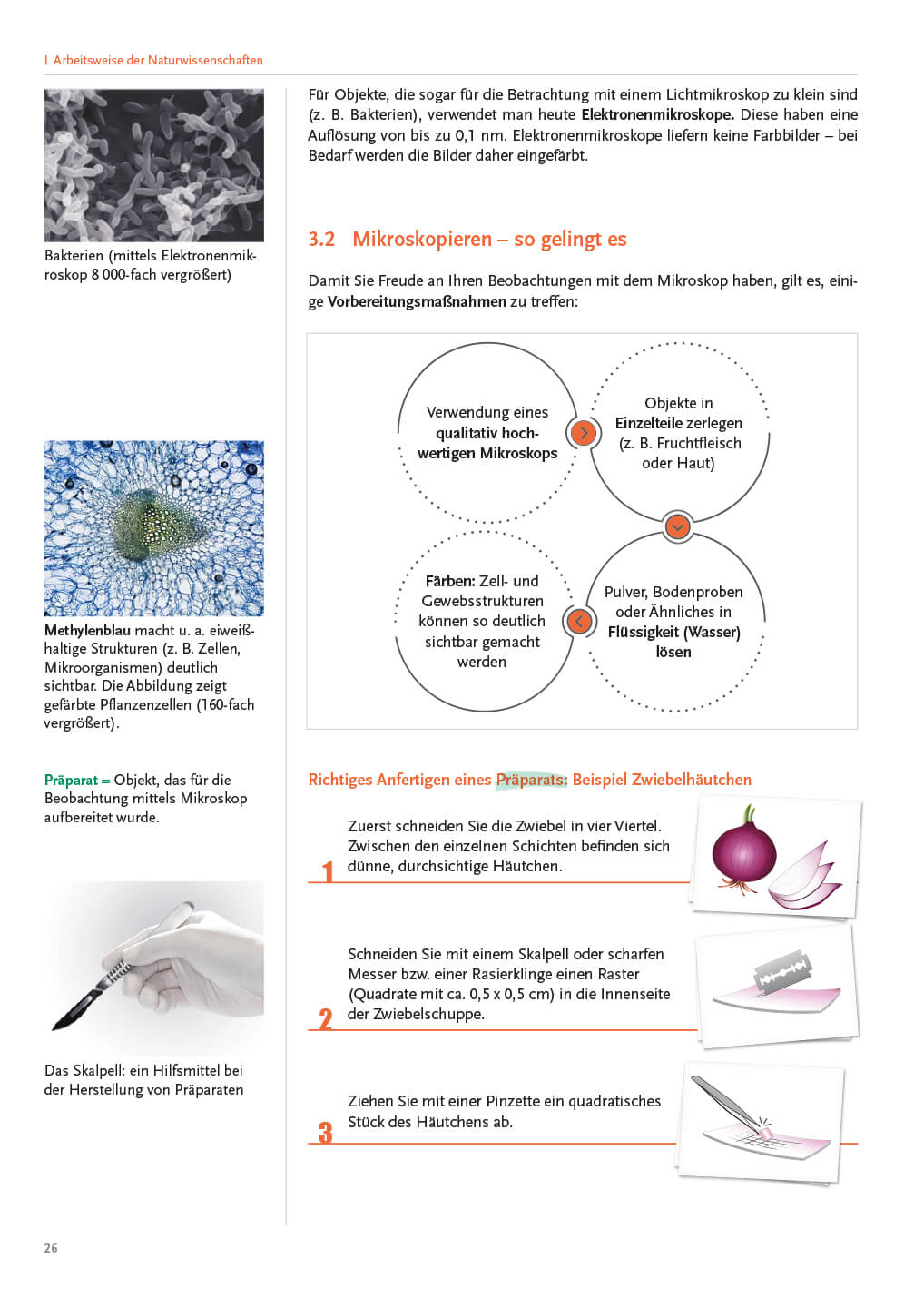 I Arbeitsweise der Naturwissenschaften

Bakterien (mittels Elektronenmikroskop 8 000-fach vergrößert)

Methylenblau macht u. a. eiweißhaltige Strukturen (z. B. Zellen, Mikroorganismen) deutlich sichtbar. Die Abbildung zeigt gefärbte Pflanzenzellen (160-fach vergrößert).

Präparat = Objekt, das für die Beobachtung mittels Mikroskop aufbereitet wurde.

Das Skalpell: ein Hilfsmittel bei der Herstellung von Präparaten

Für Objekte, die sogar für die Betrachtung mit einem Lichtmikroskop zu klein sind (z. B. Bakterien), verwendet man heute Elektronenmikroskope. Diese haben eine Auflösung von bis zu 0,1 nm. Elektronenmikroskope liefern keine Farbbilder – bei Bedarf werden die Bilder daher eingefärbt.

3.2 Mikroskopieren – so gelingt es

Damit Sie Freude an Ihren Beobachtungen mit dem Mikroskop haben, gilt es, einige Vorbereitungsmaßnahmen zu treffen:

Verwendung eines qualitativ hochwertigen Mikroskops

Objekte in Einzelteile zerlegen (z. B. Fruchtfleisch oder Haut)

Pulver, Bodenproben oder Ähnliches in Flüssigkeit (Wasser) lösen

Färben: Zell- und Gewebsstrukturen können so deutlich sichtbar gemacht werden

Richtiges Anfertigen eines Präparats: Beispiel Zwiebelhäutchen

1 Zuerst schneiden Sie die Zwiebel in vier Viertel. Zwischen den einzelnen Schichten befinden sich dünne, durchsichtige Häutchen.

2 Schneiden Sie mit einem Skalpell oder scharfen Messer bzw. einer Rasierklinge einen Raster (Quadrate mit ca. 0,5 x 0,5 cm) in die Innenseite der Zwiebelschuppe.

3 Ziehen Sie mit einer Pinzette ein quadratisches Stück des Häutchens ab.

26