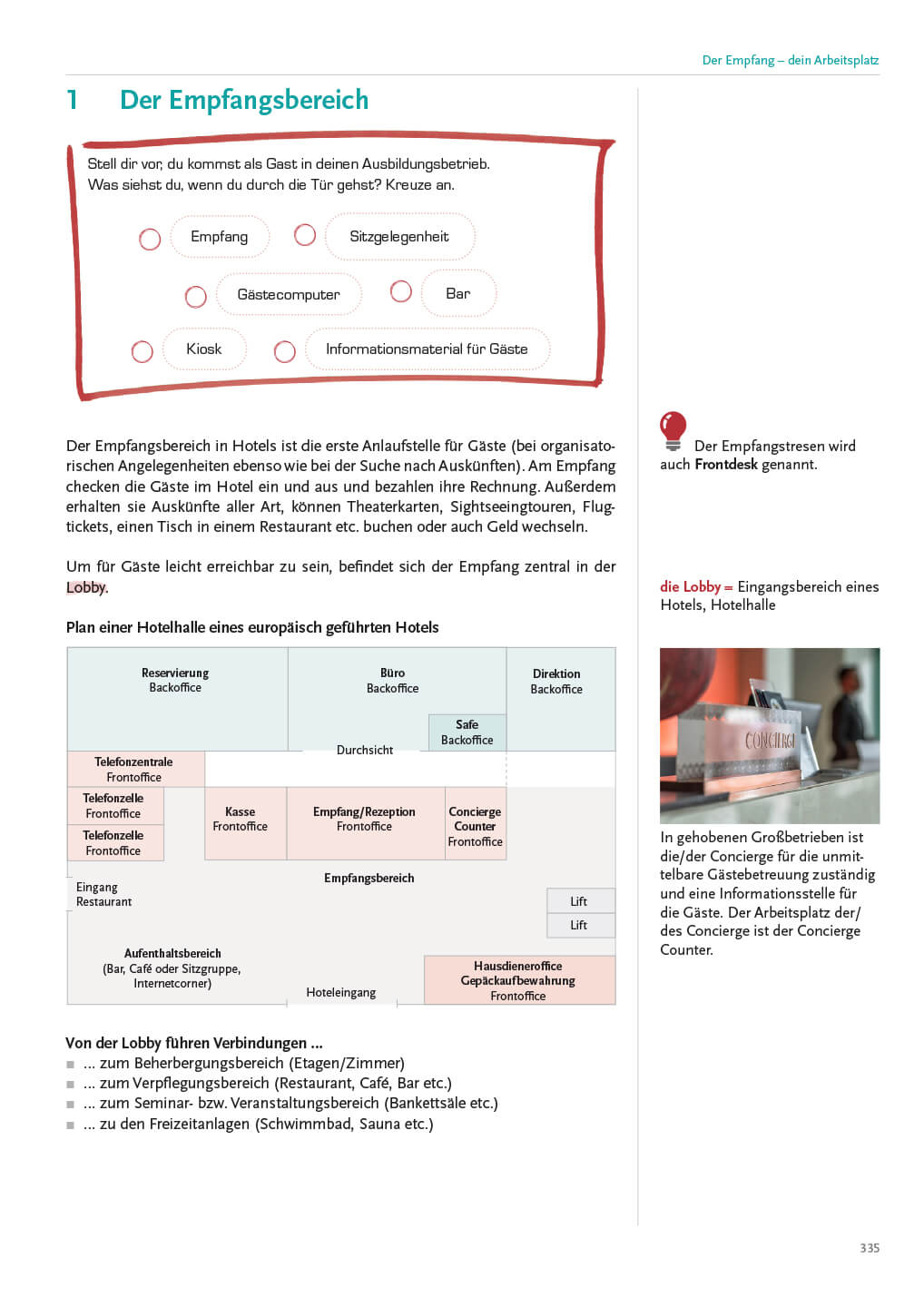 Der Empfang – dein Arbeitsplatz

1 Der Empfangsbereich

Stell dir vor, du kommst als Gast in deinen Ausbildungsbetrieb. Was siehst du, wenn du durch die Tür gehst? Kreuze an.

Empfang
Sitzgelegenheit
Gästecomputer
Bar
Kiosk
Informationsmaterial für Gäste

Der Empfangsbereich in Hotels ist die erste Anlaufstelle für Gäste (bei organisatorischen Angelegenheiten ebenso wie bei der Suche nach Auskünften). Am Empfang checken die Gäste im Hotel ein und aus und bezahlen ihre Rechnung. Außerdem erhalten sie Auskünfte aller Art, können Theaterkarten, Sightseeingtouren, Flugtickets, einen Tisch in einem Restaurant etc. buchen oder auch Geld wechseln.

Um für Gäste leicht erreichbar zu sein, befindet sich der Empfang zentral in der Lobby.

Plan einer Hotelhalle eines europäisch geführten Hotels

Reservierung
Backoffice

Büro
Backoffice

Direktion
Backoffice

Safe
Backoffice

Durchsicht

Telefonzentrale
Frontoffice

Telefonzelle
Frontoffice

Telefonzelle
Frontoffice

Kasse
Frontoffice

Empfang/Rezeption
Frontoffice

Concierge
Counter
Frontoffice

Empfangsbereich

Eingang
Restaurant

Lift
Lift

Aufenthaltsbereich
(Bar, Café oder Sitzgruppe, Internetcorner)

Hoteleingang

Hausdieneroffice
Gepäckaufbewahrung
Frontoffice

Von der Lobby führen Verbindungen ...
■ ... zum Beherbergungsbereich (Etagen/Zimmer)
■ ... zum Verpflegungsbereich (Restaurant, Café, Bar etc.)
■ ... zum Seminar- bzw. Veranstaltungsbereich (Bankettsäle etc.)
■ ... zu den Freizeitanlagen (Schwimmbad, Sauna etc.)

Der Empfangstresen wird auch Frontdesk genannt.

die Lobby = Eingangsbereich eines Hotels, Hotelhalle

CONCIERGE

In gehobenen Großbetrieben ist die/der Concierge für die unmittelbare Gästebetreuung zuständig und eine Informationsstelle für die Gäste. Der Arbeitsplatz der/des Concierge ist der Concierge Counter.

335