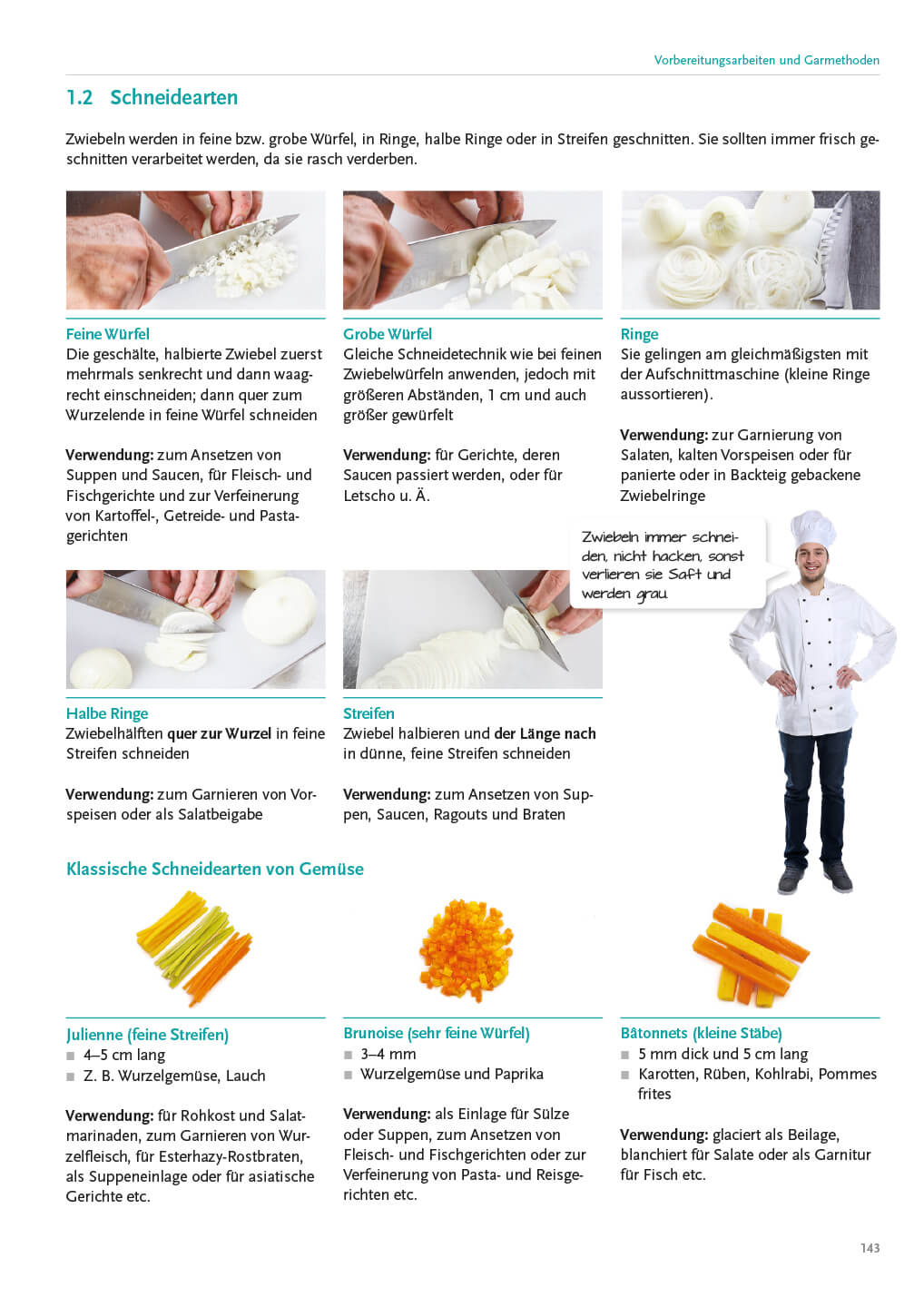 Vorbereitungsarbeiten und Garmethoden

1.2 Schneidearten

Zwiebeln werden in feine bzw. grobe Würfel, in Ringe, halbe Ringe oder in Streifen geschnitten. Sie sollten immer frisch geschnitten verarbeitet werden, da sie rasch verderben.

Feine Würfel
Die geschälte, halbierte Zwiebel zuerst mehrmals senkrecht und dann waagrecht einschneiden; dann quer zum Wurzelende in feine Würfel schneiden

Verwendung: zum Ansetzen von Suppen und Saucen, für Fleisch- und Fischgerichte und zur Verfeinerung von Kartoffel-, Getreide- und Pastagerichten

Grobe Würfel
Gleiche Schneidetechnik wie bei feinen Zwiebelwürfeln anwenden, jedoch mit größeren Abständen, 1 cm und auch größer gewürfelt

Verwendung: für Gerichte, deren Saucen passiert werden, oder für Letscho u. Ä.

Ringe
Sie gelingen am gleichmäßigsten mit der Aufschnittmaschine (kleine Ringe aussortieren).

Verwendung: zur Garnierung von Salaten, kalten Vorspeisen oder für panierte oder in Backteig gebackene Zwiebelringe

Zwiebeln immer schneiden, nicht hacken, sonst verlieren sie Saft und werden grau.

Halbe Ringe
Zwiebelhälften quer zur Wurzel in feine Streifen schneiden

Verwendung: zum Garnieren von Vorspeisen oder als Salatbeigabe

Streifen
Zwiebel halbieren und der Länge nach in dünne, feine Streifen schneiden

Verwendung: zum Ansetzen von Suppen, Saucen, Ragouts und Braten

Klassische Schneidearten von Gemüse

Julienne (feine Streifen)
■ 4–5 cm lang
■ Z. B. Wurzelgemüse, Lauch

Verwendung: für Rohkost und Salatmarinaden, zum Garnieren von Wurzelfleisch, für Esterhazy-Rostbraten, als Suppeneinlage oder für asiatische Gerichte etc.

Brunoise (sehr feine Würfel)
■ 3–4 mm
■ Wurzelgemüse und Paprika

Verwendung: als Einlage für Sülze oder Suppen, zum Ansetzen von Fleisch- und Fischgerichten oder zur Verfeinerung von Pasta- und Reisgerichten etc.

Bâtonnets (kleine Stäbe)
■ 5 mm dick und 5 cm lang
■ Karotten, Rüben, Kohlrabi, Pommes frites

Verwendung: glaciert als Beilage, blanchiert für Salate oder als Garnitur für Fisch etc.

143