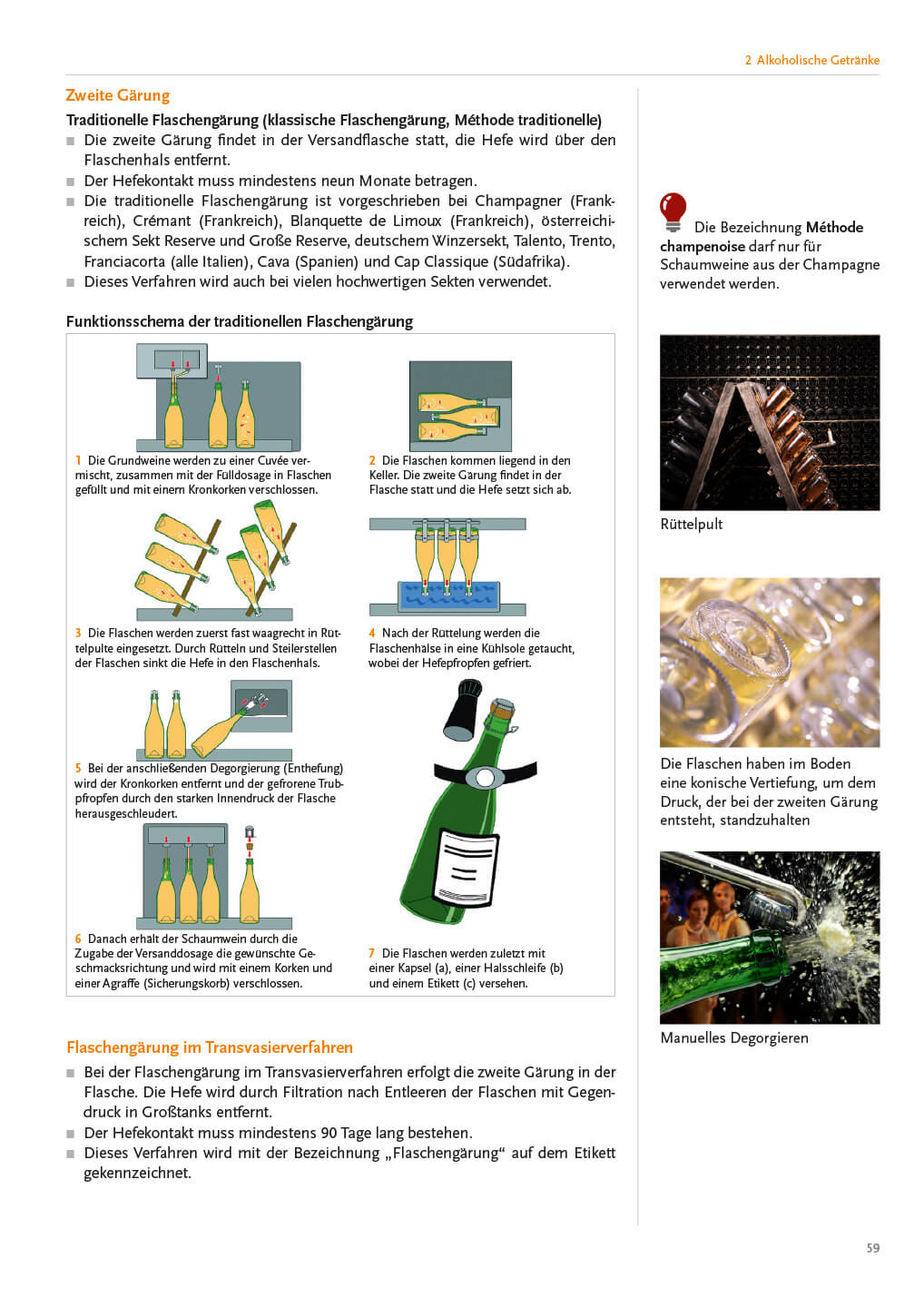 2 Alkoholische Getränke

Zweite Gärung

Traditionelle Flaschengärung (klassische Flaschengärung, Méthode traditionelle)

■ Die zweite Gärung findet in der Versandflasche statt, die Hefe wird über den Flaschenhals entfernt.
■ Der Hefekontakt muss mindestens neun Monate betragen.
■ Die traditionelle Flaschengärung ist vorgeschrieben bei Champagner (Frankreich), Crémant (Frankreich), Blanquette de Limoux (Frankreich), österreichischem Sekt Reserve und Große Reserve, deutschem Winzersekt, Talento, Trento, Franciacorta (alle Italien), Cava (Spanien) und Cap Classique (Südafrika).
■ Dieses Verfahren wird auch bei vielen hochwertigen Sekten verwendet.

Funktionsschema der traditionellen Flaschengärung

1 Die Grundweine werden zu einer Cuvée vermischt, zusammen mit der Fülldosage in Flaschen gefüllt und mit einem Kronkorken verschlossen.

2 Die Flaschen kommen liegend in den Keller. Die zweite Gärung findet in der Flasche statt und die Hefe setzt sich ab.

3 Die Flaschen werden zuerst fast waagrecht in Rüttelpulte eingesetzt. Durch Rütteln und Steilerstellen der Flaschen sinkt die Hefe in den Flaschenhals.

4 Nach der Rüttelung werden die Flaschenhälse in eine Kühlsole getaucht, wobei der Hefepfropfen gefriert.

5 Bei der anschließenden Degorgierung (Enthefung) wird der Kronkorken entfernt und der gefrorene Trubpfropfen durch den starken Innendruck der Flasche herausgeschleudert.

6 Danach erhält der Schaumwein durch die Zugabe der Versanddosage die gewünschte Geschmacksrichtung und wird mit einem Korken und einer Agraffe (Sicherungskorb) verschlossen.

7 Die Flaschen werden zuletzt mit einer Kapsel (a), einer Halsschleife (b) und einem Etikett (c) versehen.

Flaschengärung im Transvasierverfahren

■ Bei der Flaschengärung im Transvasierverfahren erfolgt die zweite Gärung in der Flasche. Die Hefe wird durch Filtration nach Entleeren der Flaschen mit Gegendruck in Großtanks entfernt.
■ Der Hefekontakt muss mindestens 90 Tage lang bestehen.
■ Dieses Verfahren wird mit der Bezeichnung „Flaschengärung“ auf dem Etikett gekennzeichnet.

Die Bezeichnung Méthode champenoise darf nur für Schaumweine aus der Champagne verwendet werden.

Rüttelpult

Die Flaschen haben im Boden eine konische Vertiefung, um dem Druck, der bei der zweiten Gärung entsteht, standzuhalten

Manuelles Degorgieren

59