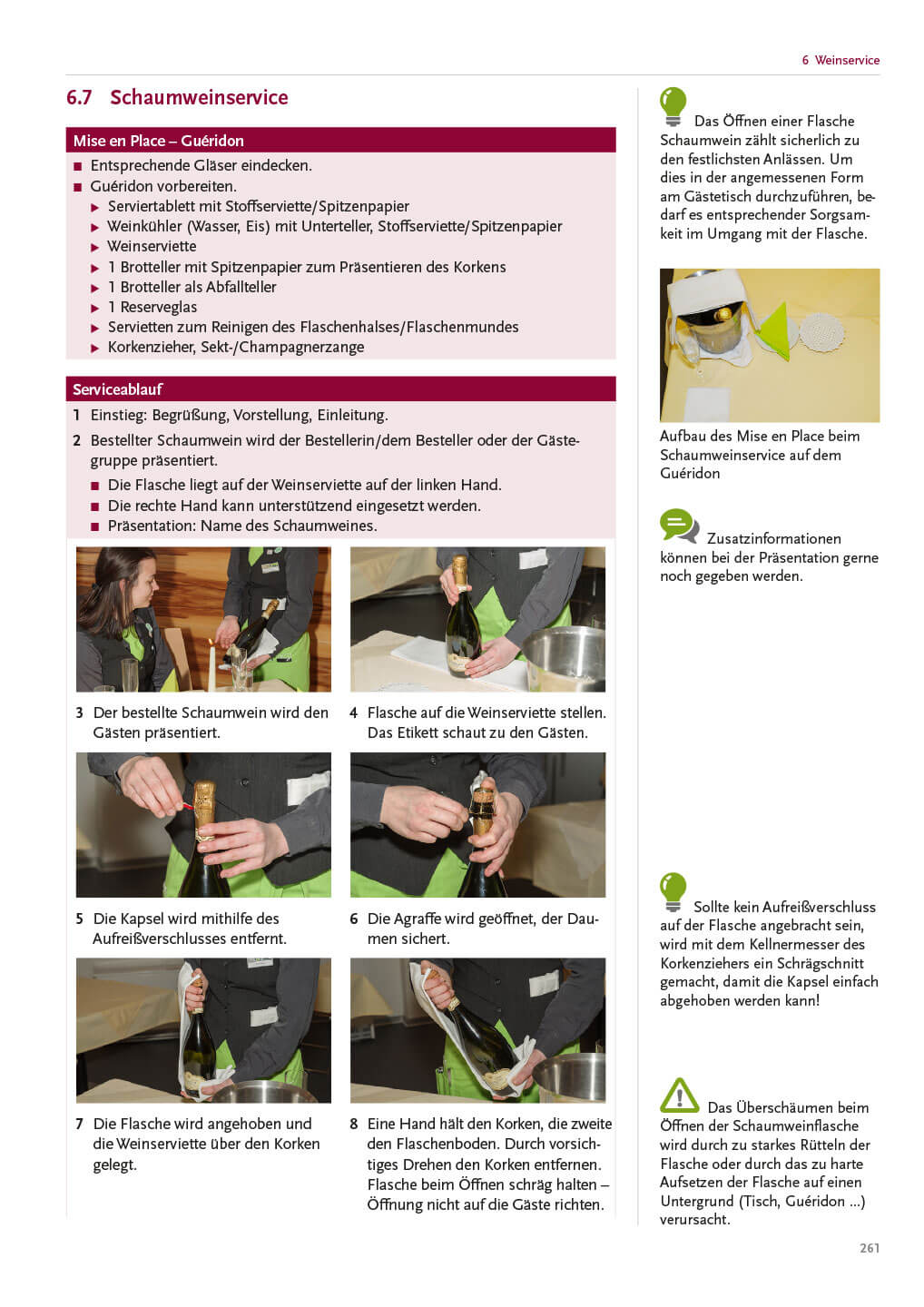 6 Weinservice

6.7 Schaumweinservice

Mise en Place – Guéridon

■ Entsprechende Gläser eindecken.
■ Guéridon vorbereiten.
▶ Serviertablett mit Stoffserviette/Spitzenpapier
▶ Weinkühler (Wasser, Eis) mit Unterteller, Stoffserviette/Spitzenpapier
▶ Weinserviette
▶ 1 Brotteller mit Spitzenpapier zum Präsentieren des Korkens
▶ 1 Brotteller als Abfallteller
▶ 1 Reserveglas
▶ Servietten zum Reinigen des Flaschenhalses/Flaschenmundes
▶ Korkenzieher, Sekt-/Champagnerzange

Serviceablauf

1 Einstieg: Begrüßung, Vorstellung, Einleitung.
2 Bestellter Schaumwein wird der Bestellerin/dem Besteller oder der Gästegruppe präsentiert.
■ Die Flasche liegt auf der Weinserviette auf der linken Hand.
■ Die rechte Hand kann unterstützend eingesetzt werden.
■ Präsentation: Name des Schaumweines.

3 Der bestellte Schaumwein wird den Gästen präsentiert.

4 Flasche auf die Weinserviette stellen. Das Etikett schaut zu den Gästen.

5 Die Kapsel wird mithilfe des Aufreißverschlusses entfernt.

6 Die Agraffe wird geöffnet, der Daumen sichert.

7 Die Flasche wird angehoben und die Weinserviette über den Korken gelegt.

8 Eine Hand hält den Korken, die zweite den Flaschenboden. Durch vorsichtiges Drehen den Korken entfernen. Flasche beim Öffnen schräg halten – Öffnung nicht auf die Gäste richten.

Das Öffnen einer Flasche Schaumwein zählt sicherlich zu den festlichsten Anlässen. Um dies in der angemessenen Form am Gästetisch durchzuführen, bedarf es entsprechender Sorgsamkeit im Umgang mit der Flasche.

Aufbau des Mise en Place beim Schaumweinservice auf dem Guéridon

Zusatzinformationen können bei der Präsentation gerne noch gegeben werden.

Sollte kein Aufreißverschluss auf der Flasche angebracht sein, wird mit dem Kellnermesser des Korkenziehers ein Schrägschnitt gemacht, damit die Kapsel einfach abgehoben werden kann!

Das Überschäumen beim Öffnen der Schaumweinflasche wird durch zu starkes Rütteln der Flasche oder durch das zu harte Aufsetzen der Flasche auf einen Untergrund (Tisch, Guéridon ...) verursacht.

261