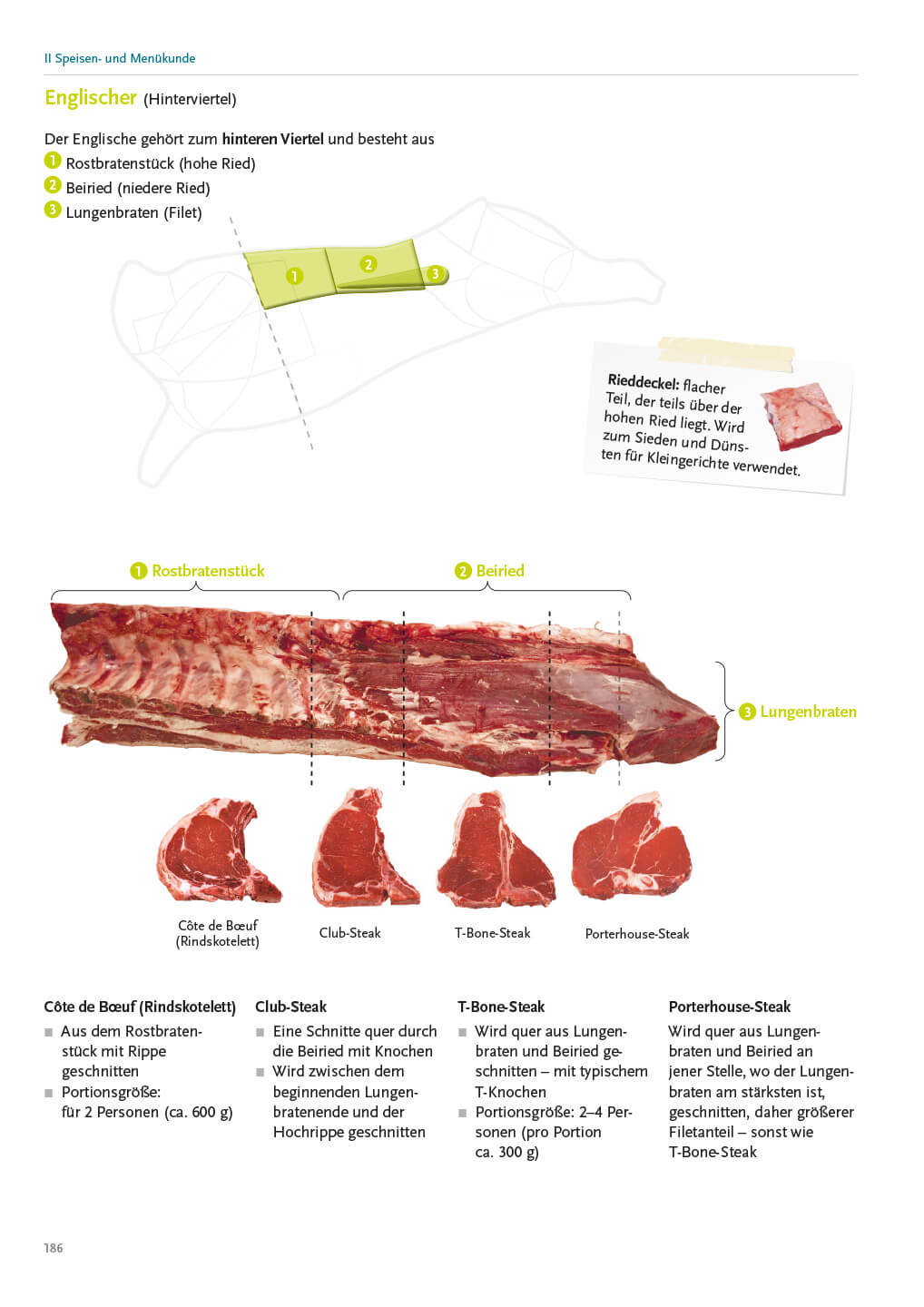 II Speisen- und Menükunde

Englischer (Hinterviertel)

Der Englische gehört zum hinteren Viertel und besteht aus
1 Rostbratenstück (hohe Ried)
2 Beiried (niedere Ried)
3 Lungenbraten (Filet)

1 2 3

Rieddeckel: flacher Teil, der teils über der hohen Ried liegt. Wird zum Sieden und Dünsten für Kleingerichte verwendet.

1 Rostbratenstück
2 Beiried
3 Lungenbraten

Côte de Bœuf (Rindskotelett)
Club-Steak
T-Bone-Steak
Porterhouse-Steak

Côte de Bœuf (Rindskotelett)
■ Aus dem Rostbratenstück mit Rippe geschnitten
■ Portionsgröße: für 2 Personen (ca. 600 g)

Club-Steak
■ Eine Schnitte quer durch die Beiried mit Knochen
■ Wird zwischen dem beginnenden Lungenbratenende und der Hochrippe geschnitten

T-Bone-Steak
■ Wird quer aus Lungenbraten und Beiried geschnitten – mit typischem T-Knochen
■ Portionsgröße: 2–4 Personen (pro Portion ca. 300 g)

Porterhouse-Steak
Wird quer aus Lungenbraten und Beiried an jener Stelle, wo der Lungenbraten am stärksten ist, geschnitten, daher größerer Filetanteil – sonst wie T-Bone-Steak

186