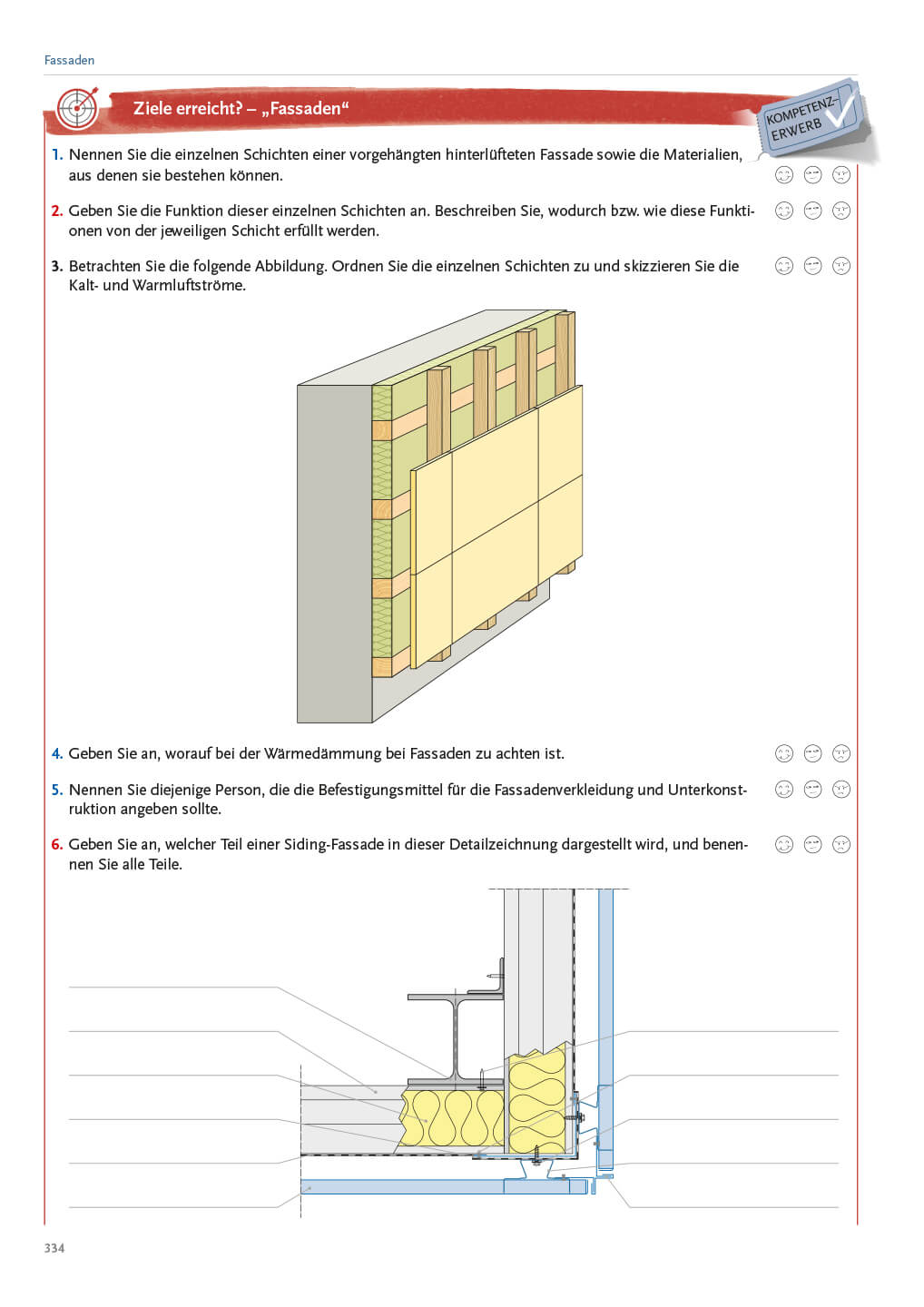 Fassaden

Ziele erreicht? – „Fassaden“

KOMPETENZ-ERWERB

1. Nennen Sie die einzelnen Schichten einer vorgehängten hinterlüfteten Fassade sowie die Materialien, aus denen sie bestehen können.

2. Geben Sie die Funktion dieser einzelnen Schichten an. Beschreiben Sie, wodurch bzw. wie diese Funktionen von der jeweiligen Schicht erfüllt werden.

3. Betrachten Sie die folgende Abbildung. Ordnen Sie die einzelnen Schichten zu und skizzieren Sie die Kalt- und Warmluftströme.

4. Geben Sie an, worauf bei der Wärmedämmung bei Fassaden zu achten ist.

5. Nennen Sie diejenige Person, die die Befestigungsmittel für die Fassadenverkleidung und Unterkonstruktion angeben sollte.

6. Geben Sie an, welcher Teil einer Siding-Fassade in dieser Detailzeichnung dargestellt wird, und benennen Sie alle Teile.

334