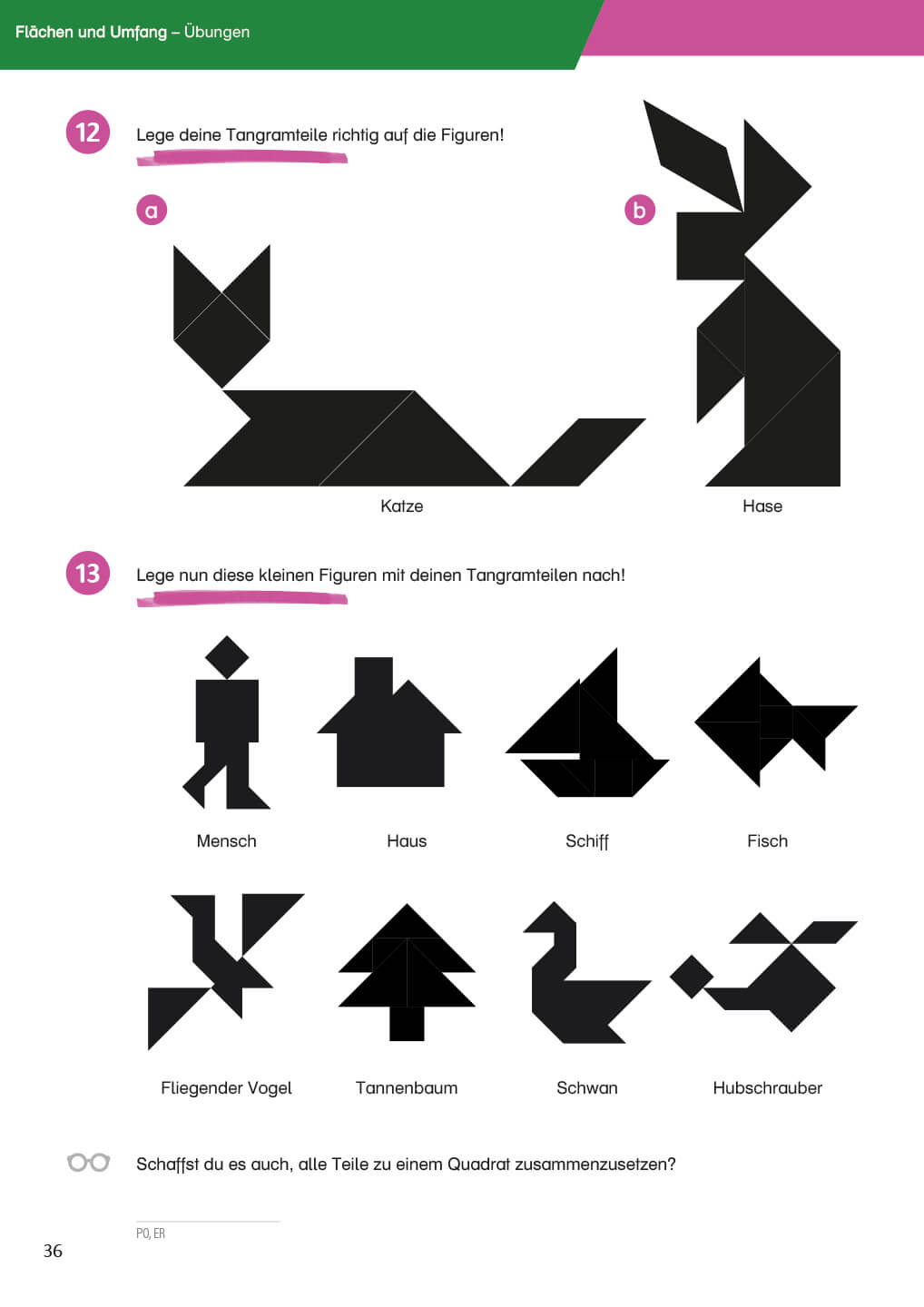 Flächen und Umfang – Übungen

12 Lege deine Tangramteile richtig auf die Figuren!

a

b

Katze

Hase

13 Lege nun diese kleinen Figuren mit deinen Tangramteilen nach!

Mensch

Haus

Schiff

Fisch

Fliegender Vogel

Tannenbaum

Schwan

Hubschrauber

Schaffst du es auch, alle Teile zu einem Quadrat zusammenzusetzen?

PO, ER

36