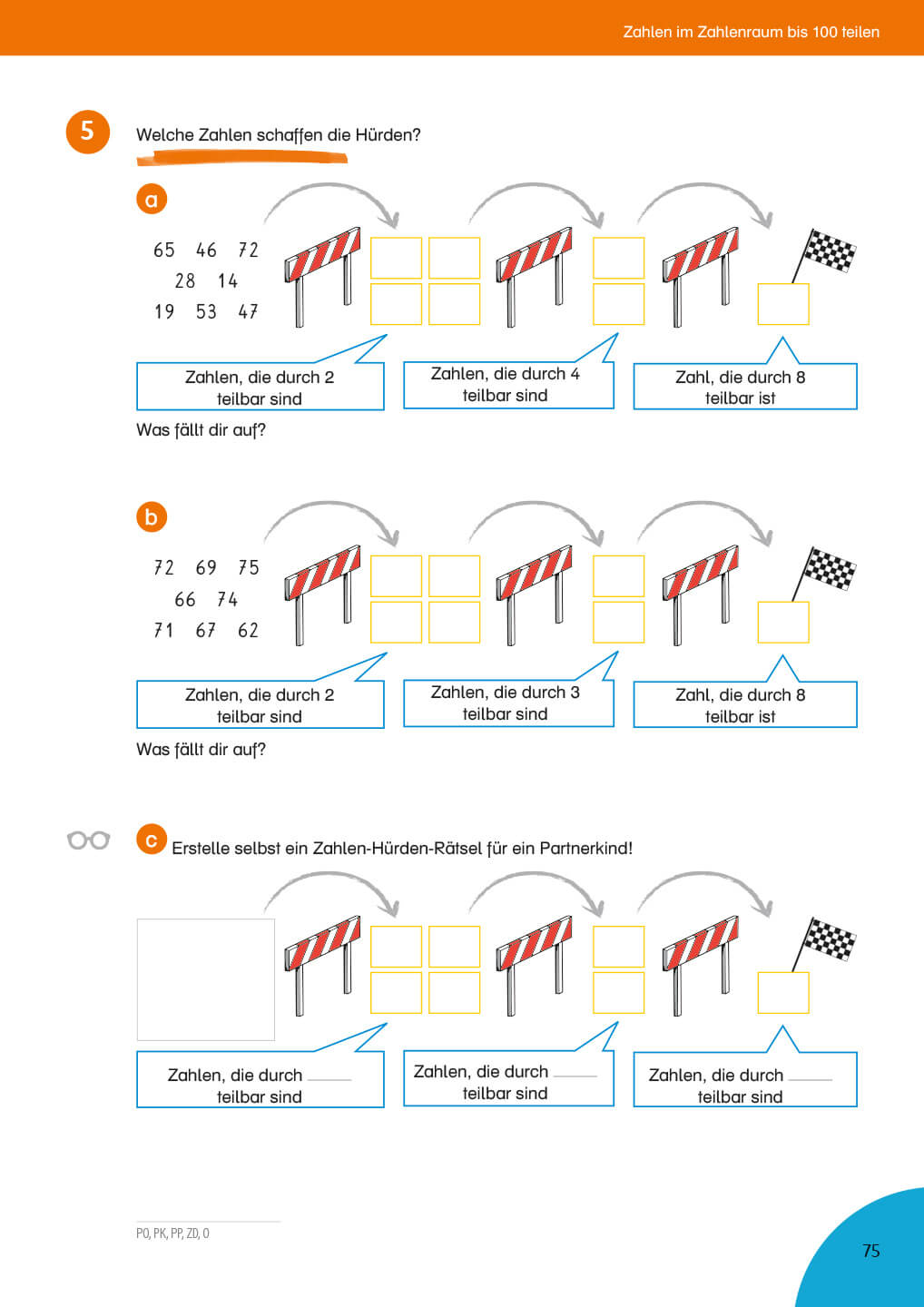 Zahlen im Zahlenraum bis 100 teilen

5 Welche Zahlen schaffen die Hürden?

a

65 46 72
28 14
19 53 47

Zahlen, die durch 2 teilbar sind

Zahlen, die durch 4 teilbar sind

Zahl, die durch 8 teilbar ist

Was fällt dir auf?

b

72 69 75
66 74
71 67 62

Zahlen, die durch 2 teilbar sind

Zahlen, die durch 3 teilbar sind

Zahl, die durch 8 teilbar ist

Was fällt dir auf?

c Erstelle selbst ein Zahlen-Hürden-Rätsel für ein Partnerkind!

Zahlen, die durch ____ teilbar sind

Zahlen, die durch ____ teilbar sind

Zahlen, die durch ____ teilbar sind

PO, PK, PP, ZD, O

75