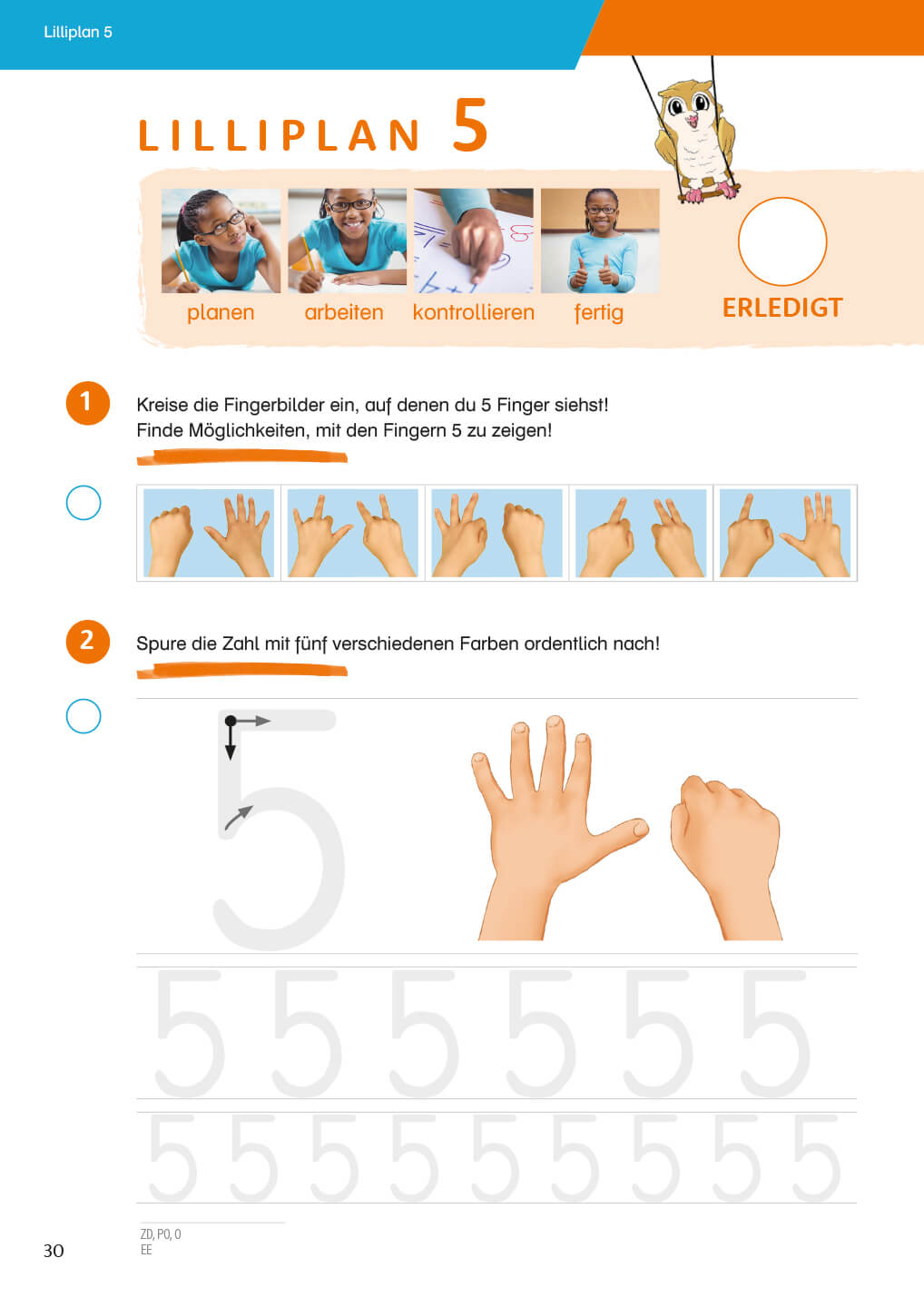 Lilliplan 5

LILLIPLAN 5

planen arbeiten kontrollieren fertig

ERLEDIGT

1 Kreise die Fingerbilder ein, auf denen du 5 Finger siehst!
Finde Möglichkeiten, mit den Fingern 5 zu zeigen!

2 Spure die Zahl mit fünf verschiedenen Farben ordentlich nach!

5

5 5 5 5 5 5

5 5 5 5 5 5 5 5 5

ZD, PO, O
EE

30