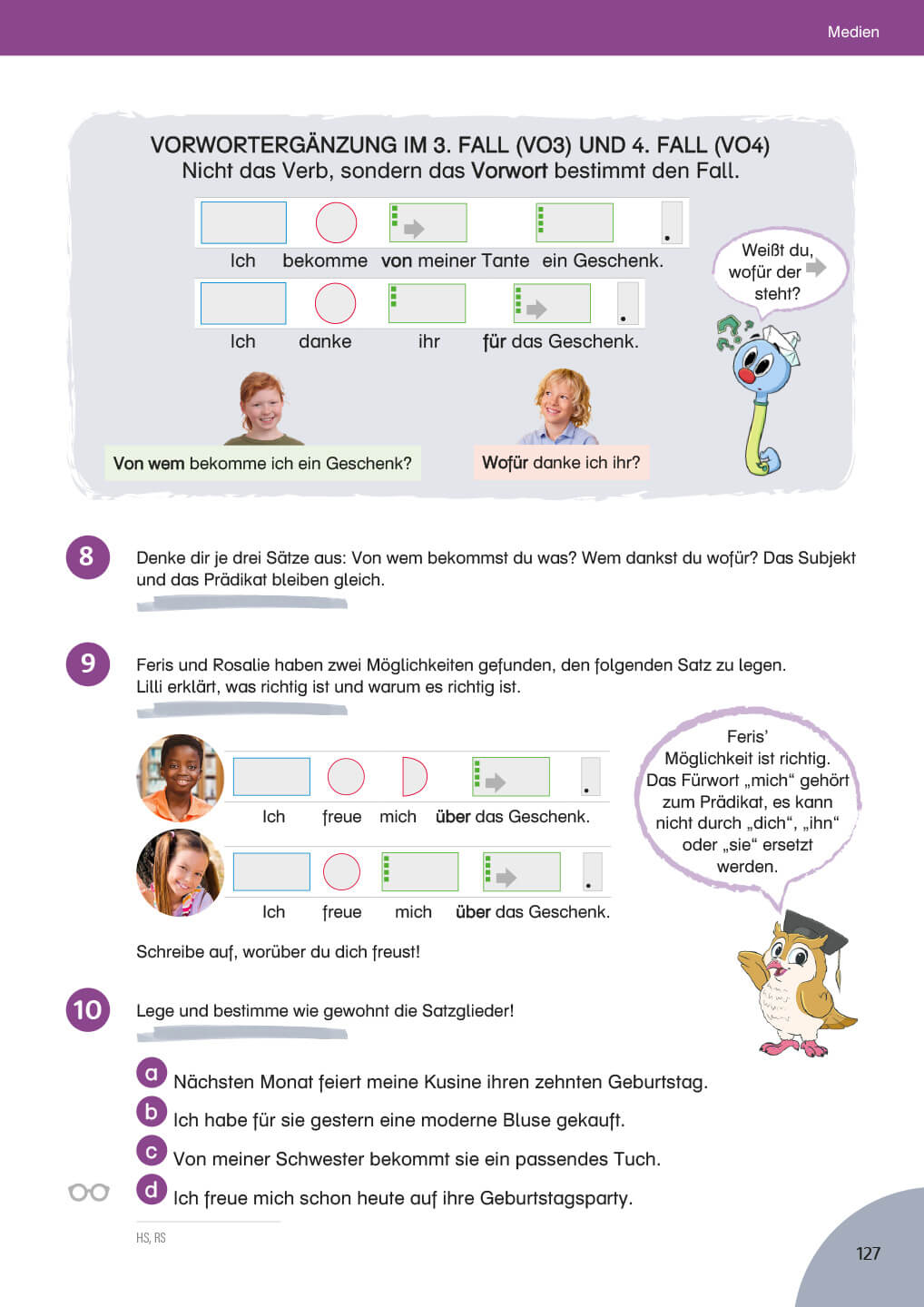 Medien

VORWORTERGÄNZUNG IM 3. FALL (VO3) UND 4. FALL (VO4)
Nicht das Verb, sondern das Vorwort bestimmt den Fall.

Ich bekomme von meiner Tante ein Geschenk.

Ich danke ihr für das Geschenk.

Weißt du, wofür der steht?

Von wem bekomme ich ein Geschenk?

Wofür danke ich ihr?

8 Denke dir je drei Sätze aus: Von wem bekommst du was? Wem dankst du wofür? Das Subjekt und das Prädikat bleiben gleich.

9 Feris und Rosalie haben zwei Möglichkeiten gefunden, den folgenden Satz zu legen. Lilli erklärt, was richtig ist und warum es richtig ist.

Ich freue mich über das Geschenk.

Ich freue mich über das Geschenk.

Feris' Möglichkeit ist richtig. Das Fürwort „mich“ gehört zum Prädikat, es kann nicht durch „dich“, „ihn“ oder „sie“ ersetzt werden.

Schreibe auf, worüber du dich freust!

10 Lege und bestimme wie gewohnt die Satzglieder!

a Nächsten Monat feiert meine Kusine ihren zehnten Geburtstag.
b Ich habe für sie gestern eine moderne Bluse gekauft.
c Von meiner Schwester bekommt sie ein passendes Tuch.
d Ich freue mich schon heute auf ihre Geburtstagsparty.

HS, RS

127