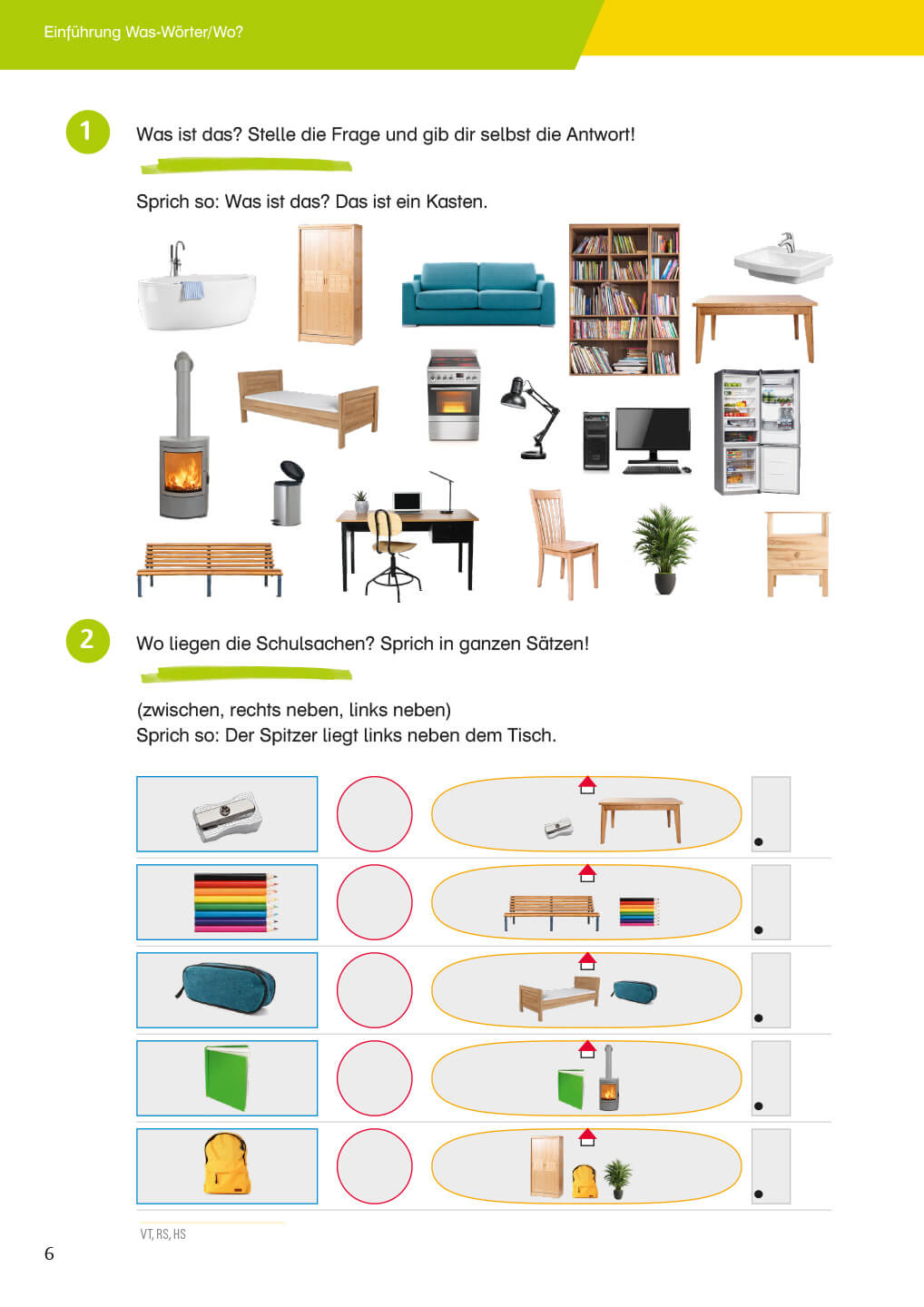 Einführung Was-Wörter/Wo?

1 Was ist das? Stelle die Frage und gib dir selbst die Antwort!

Sprich so: Was ist das? Das ist ein Kasten.

2 Wo liegen die Schulsachen? Sprich in ganzen Sätzen!

(zwischen, rechts neben, links neben)
Sprich so: Der Spitzer liegt links neben dem Tisch.

VT, RS, HS

6