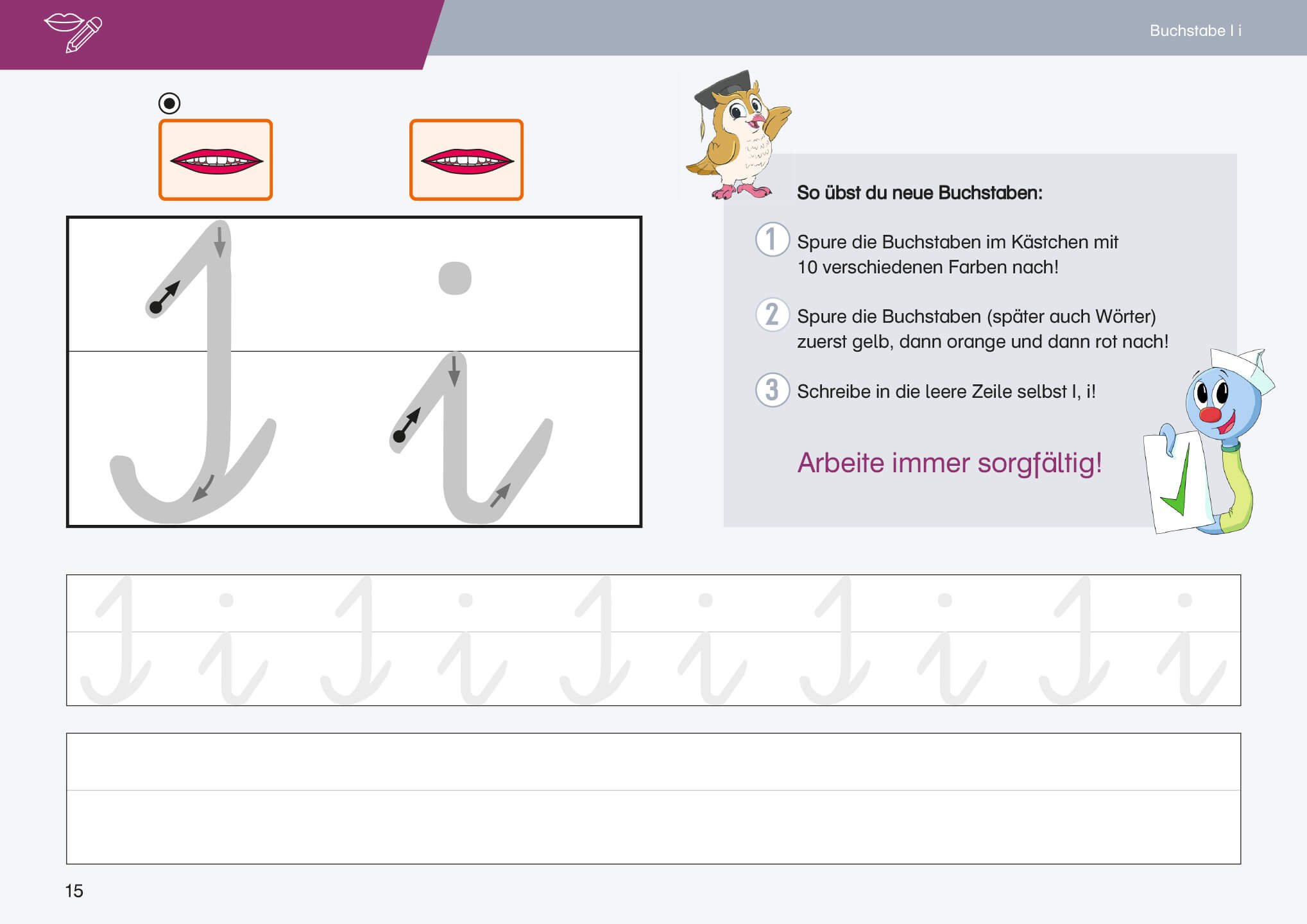 Buchstabe I i

I i

So übst du neue Buchstaben:

1 Spure die Buchstaben im Kästchen mit 10 verschiedenen Farben nach!

2 Spure die Buchstaben (später auch Wörter) zuerst gelb, dann orange und dann rot nach!

3 Schreibe in die leere Zeile selbst I, i!

Arbeite immer sorgfältig!

I i I i I i I i I i

15